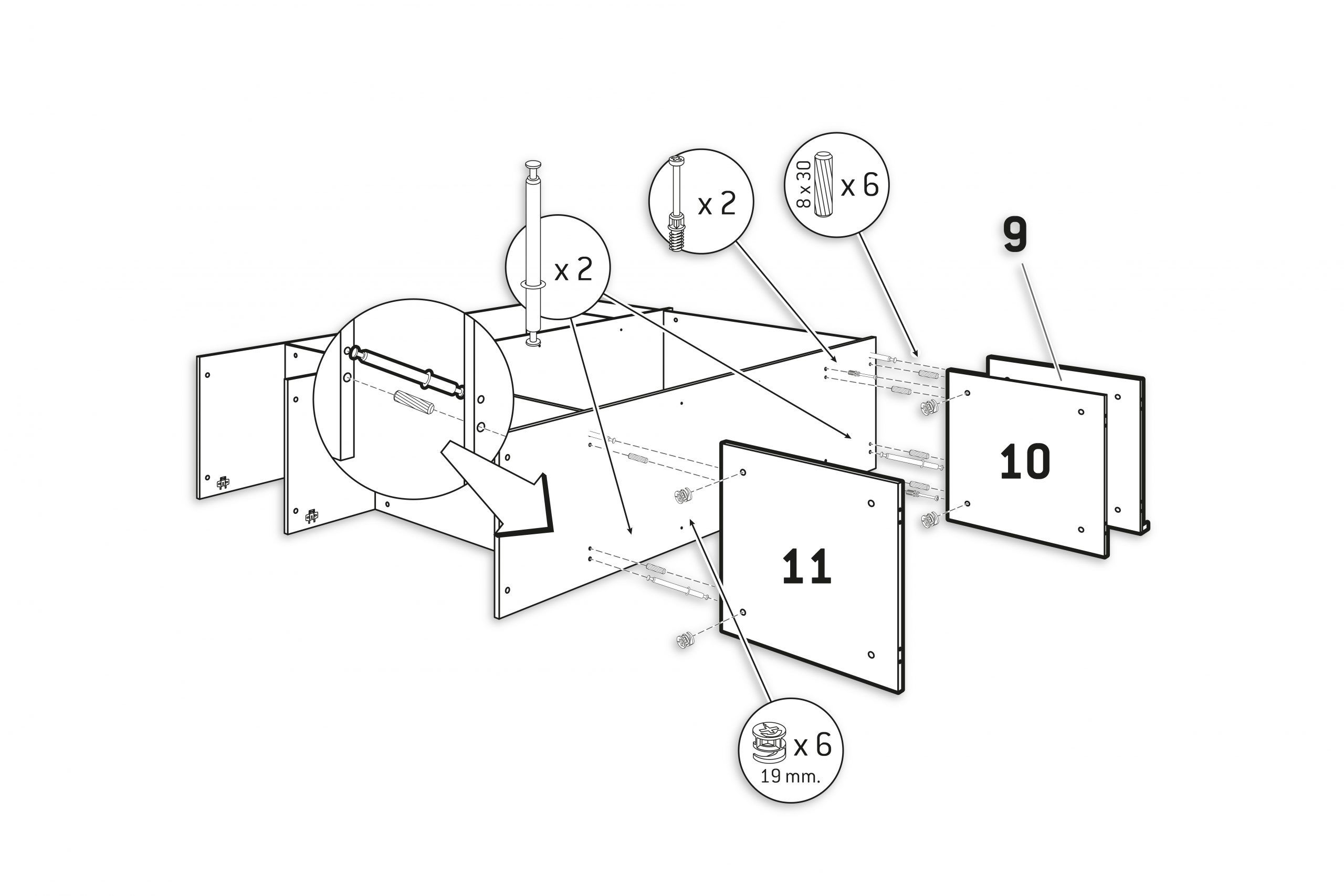 x 2

x 2

8 x 30 x 6

9

10

11

x 6
19 mm.